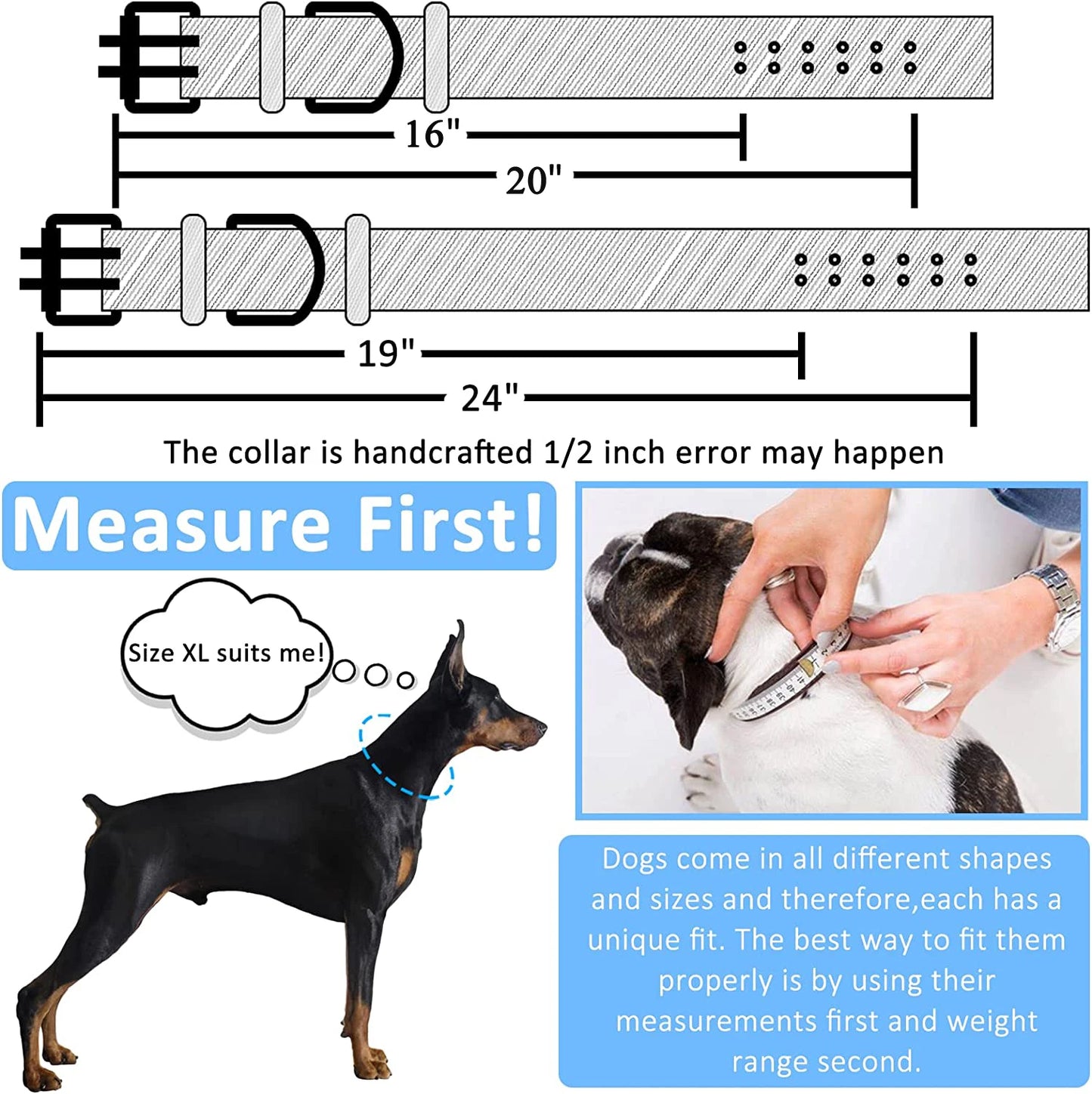 16"

20"

19"

24"

The collar is handcrafted 1/2 inch error may happen

Measure First!

Size XL suits me!

Dogs come in all different shapes and sizes and therefore,each has a unique fit. The best way to fit them properly is by using their measurements first and weight range second.